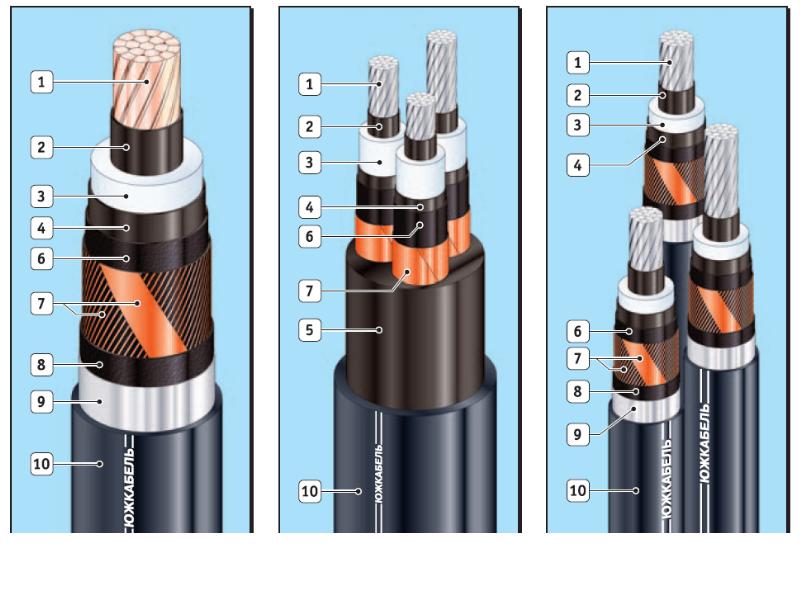 1
2
3
4
6
7
8
9
10
ЮЖКАБЕЛЬ

1
2
3
4
6
7
5
10
ЮЖКАБЕЛЬ

1
2
3
4
6
7
8
9
10
ЮЖКАБЕЛЬ
ЮЖКАБЕЛЬ