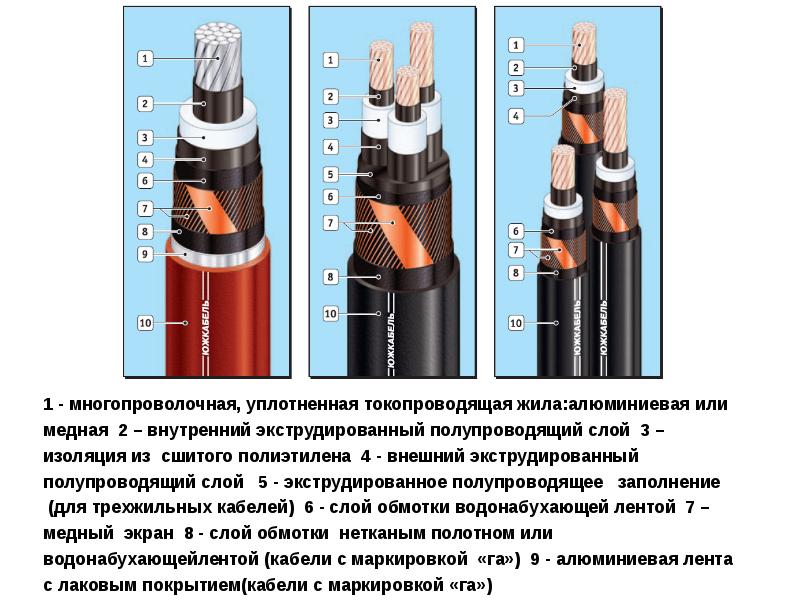 1
2
3
4
6
7
8
9
10
ЮЖКАБЕЛЬ

1
2
3
4
5
6
7
8
10
ЮЖКАБЕЛЬ

1
2
3
4
6
7
8
10
ЮЖКАБЕЛЬ
ЮЖКАБЕЛЬ

1 - многопроволочная, уплотненная токопроводящая жила:алюминиевая или медная 2 – внутренний экструдированный полупроводящий слой 3 – изоляция из сшитого полиэтилена 4 - внешний экструдированный полупроводящий слой 5 - экструдированное полупроводящее заполнение (для трехжильных кабелей) 6 - слой обмотки водонабухающей лентой 7 – медный экран 8 - слой обмотки нетканым полотном или водонабухающейлентой (кабели с маркировкой «га») 9 - алюминиевая лента с лаковым покрытием(кабели с маркировкой «га»)