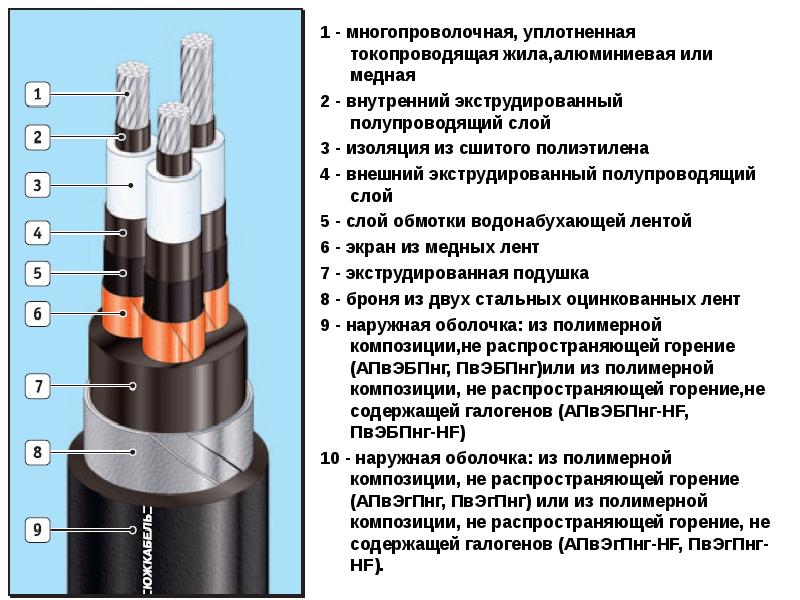 1
2
3
4
5
6
7
8
9
ЮЖКАБЕЛЬ

1 - многопроволочная, уплотненная токопроводящая жила,алюминиевая или медная

2 - внутренний экструдированный полупроводящий слой

3 - изоляция из сшитого полиэтилена

4 - внешний экструдированный полупроводящий слой

5 - слой обмотки водонабухающей лентой

6 - экран из медных лент

7 - экструдированная подушка

8 - броня из двух стальных оцинкованных лент

9 - наружная оболочка: из полимерной композиции,не распространяющей горение (АПвЭБПнг, ПвЭБПнг)или из полимерной композиции, не распространяющей горение,не содержащей галогенов (АПвЭБПнг-HF, ПвЭБПнг-HF)

10 - наружная оболочка: из полимерной композиции, не распространяющей горение (АПвЭгПнг, ПвЭгПнг) или из полимерной композиции, не распространяющей горение, не содержащей галогенов (АПвЭгПнг-HF, ПвЭгПнг-HF).