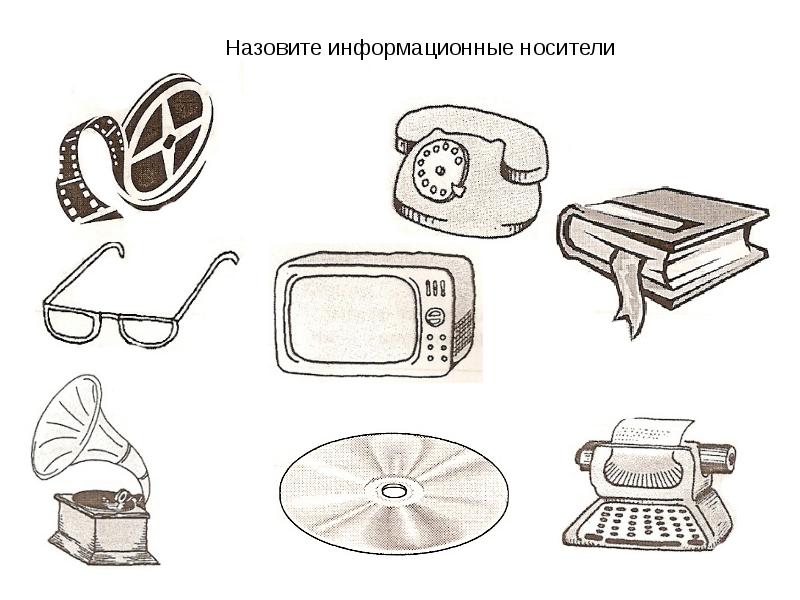 Назовите информационные носители