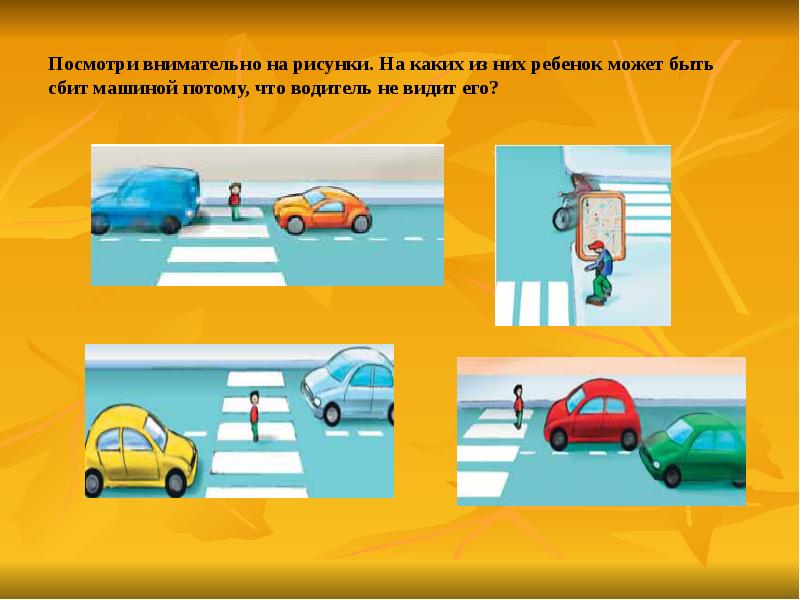 Посмотри внимательно на рисунки. На каких из них ребенок может быть сбит машиной потому, что водитель не видит его?