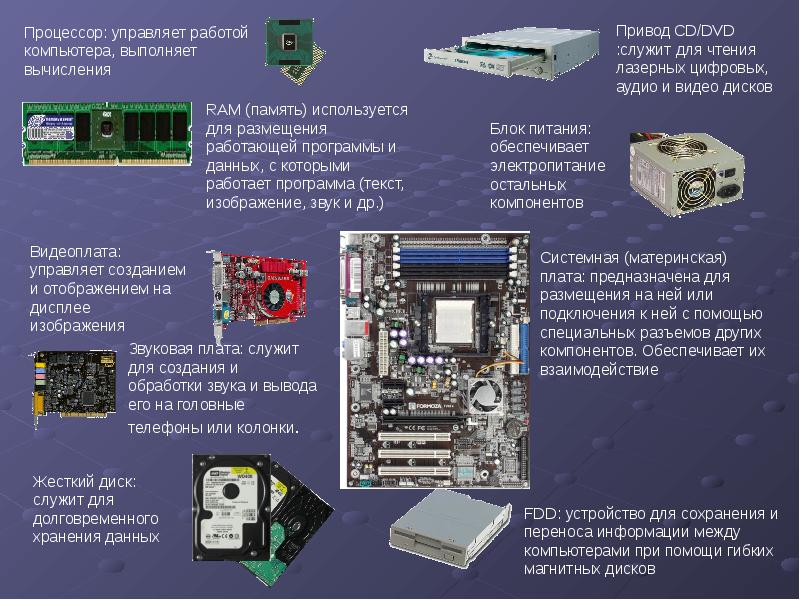 Процессор: управляет работой компьютера, выполняет вычисления

Привод CD/DVD :служит для чтения лазерных цифровых, аудио и видео дисков

RAM (память) используется для размещения работающей программы и данных, с которыми работает программа (текст, изображение, звук и др.)

Блок питания: обеспечивает электропитание остальных компонентов

Видеоплата: управляет созданием и отображением на дисплее изображения

Системная (материнская) плата: предназначена для размещения на ней или подключения к ней с помощью специальных разъемов других компонентов. Обеспечивает их взаимодействие

Звуковая плата: служит для создания и обработки звука и вывода его на головные телефоны или колонки.

Жесткий диск: служит для долговременного хранения данных

FDD: устройство для сохранения и переноса информации между компьютерами при помощи гибких магнитных дисков