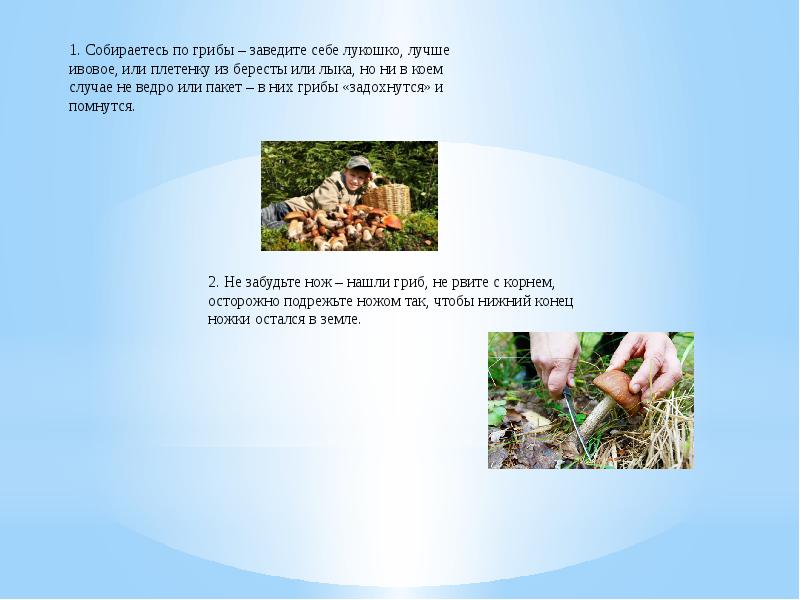 1. Собираетесь по грибы – заведите себе лукошко, лучше ивовое, или плетенку из бересты или лыка, но ни в коем случае не ведро или пакет – в них грибы «задохнутся» и помнутся.

2. Не забудьте нож – нашли гриб, не рвите с корнем, осторожно подрежьте ножом так, чтобы нижний конец ножки остался в земле.