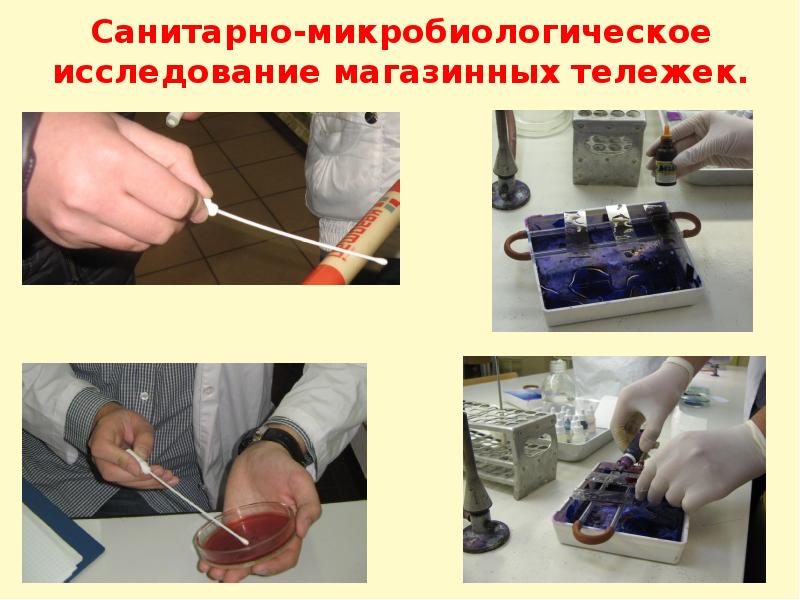 Санитарно-микробиологическое исследование магазинных тележек.