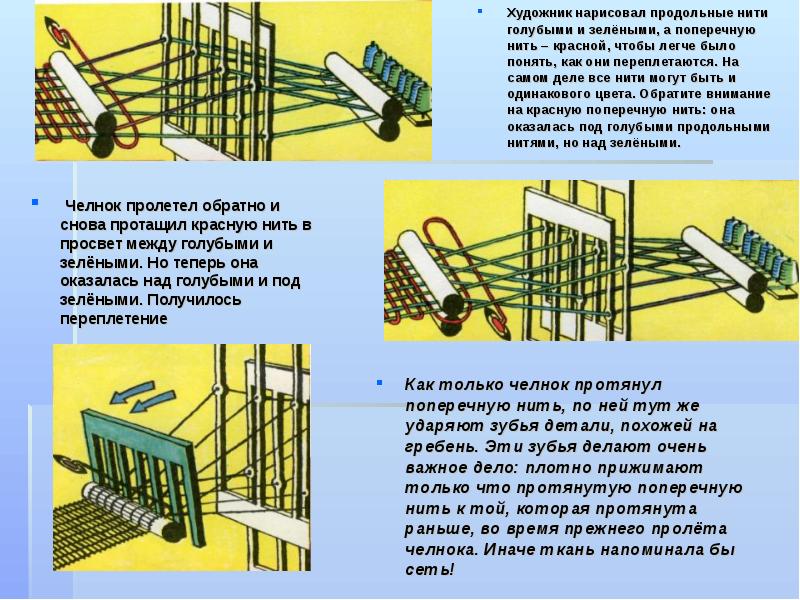 Художник нарисовал продольные нити голубыми и зелёными, а поперечную нить – красной, чтобы легче было понять, как они переплетаются. На самом деле все нити могут быть и одинакового цвета. Обратите внимание на красную поперечную нить: она оказалась под голубыми продольными нитями, но над зелёными.

Челнок пролетел обратно и снова протащил красную нить в просвет между голубыми и зелёными. Но теперь она оказалась над голубыми и под зелёными. Получилось переплетение

Как только челнок протянул поперечную нить, по ней тут же ударяют зубья детали, похожей на гребень. Эти зубья делают очень важное дело: плотно прижимают только что протянутую поперечную нить к той, которая протянута раньше, во время прежнего пролёта челнока. Иначе ткань напоминала бы сеть!