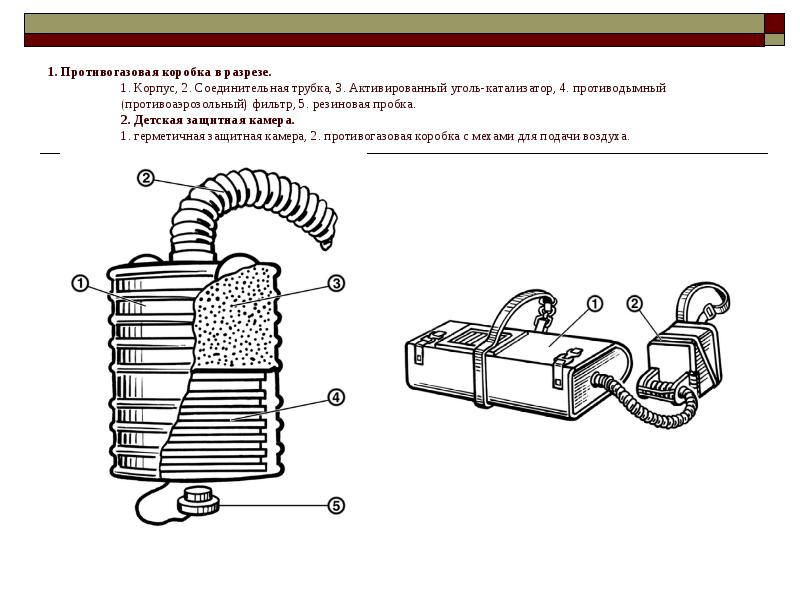 1. Противогазовая коробка в разрезе.

1. Корпус, 2. Соединительная трубка, 3. Активированный уголь-катализатор, 4. противодымный (противоаэрозольный) фильтр, 5. резиновая пробка.

2. Детская защитная камера.

1. герметичная защитная камера, 2. противогазовая коробка с мехами для подачи воздуха.

2

1

3

4

5

1

2