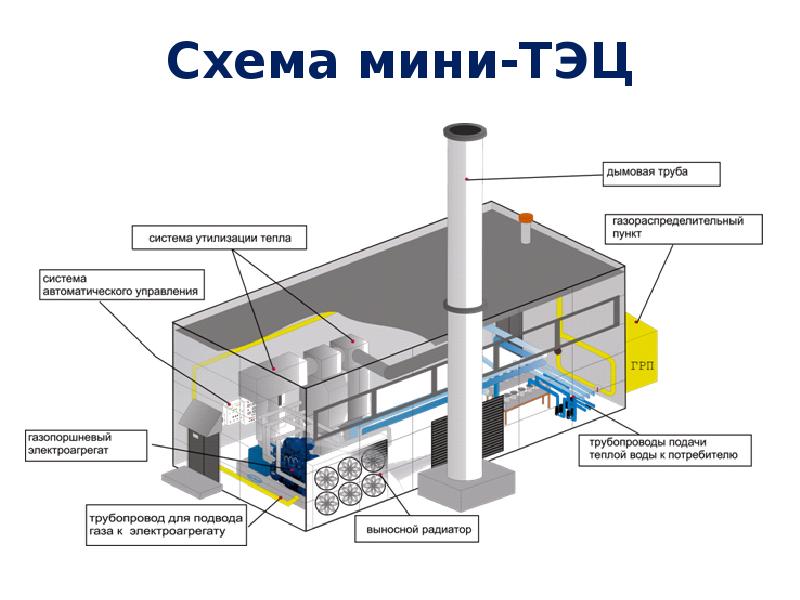 Схема мини-ТЭЦ

дымовая труба

газораспределительный пункт

система утилизации тепла

система автоматического управления

ГРП

газопоршневый электроагрегат

трубопроводы подачи теплой воды к потребителю

трубопровод для подвода газа к электроагрегату

выносной радиатор