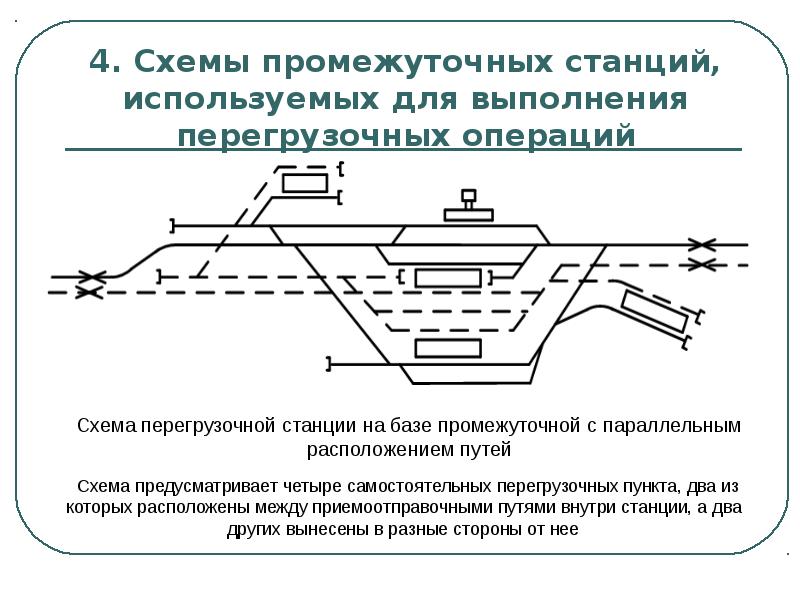 4. Схемы промежуточных станций, используемых для выполнения перегрузочных операций

Схема перегрузочной станции на базе промежуточной с параллельным расположением путей

Схема предусматривает четыре самостоятельных перегрузочных пункта, два из которых расположены между приемоотправочными путями внутри станции, а два других вынесены в разные стороны от нее