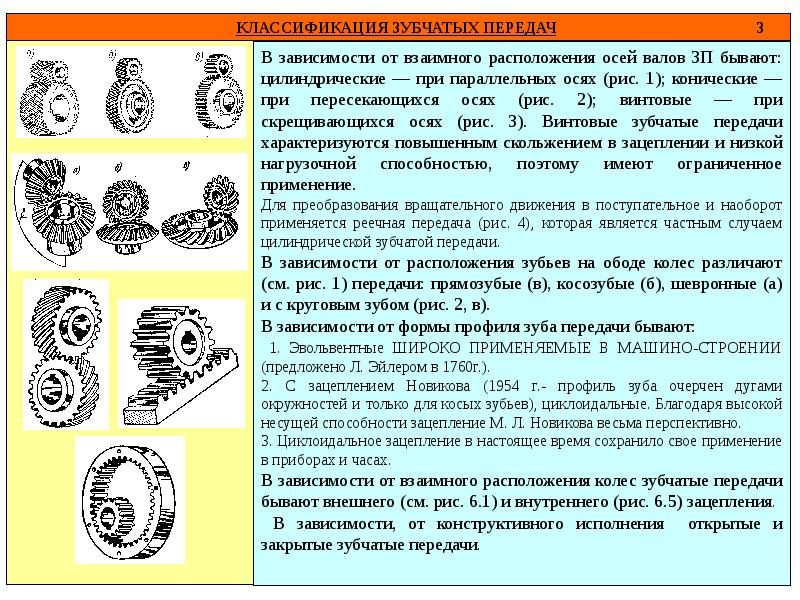 КЛАССИФИКАЦИЯ ЗУБЧАТЫХ ПЕРЕДАЧ 3

а) б) в)

а) б) в)

В зависимости от взаимного расположения осей валов ЗП бывают: цилиндрические — при параллельных осях (рис. 1); конические — при пересекающихся осях (рис. 2); винтовые — при скрещивающихся осях (рис. 3). Винтовые зубчатые передачи характеризуются повышенным скольжением в зацеплении и низкой нагрузочной способностью, поэтому имеют ограниченное применение.

Для преобразования вращательного движения в поступательное и наоборот применяется реечная передача (рис. 4), которая является частным случаем цилиндрической зубчатой передачи.

В зависимости от расположения зубьев на ободе колес различают (см. рис. 1) передачи: прямозубые (в), косозубые (б), шевронные (а) и с круговым зубом (рис. 2, в).

В зависимости от формы профиля зуба передачи бывают:

1. Эвольвентные ШИРОКО ПРИМЕНЯЕМЫЕ В МАШИНО-СТРОЕНИИ (предложено Л. Эйлером в 1760г.).

2. С зацеплением Новикова (1954 г.- профиль зуба очерчен дугами окружностей и только для косых зубьев), циклоидальные. Благодаря высокой несущей способности зацепление М. Л. Новикова весьма перспективно.

3. Циклоидальное зацепление в настоящее время сохранило свое применение в приборах и часах.

В зависимости от взаимного расположения колес зубчатые передачи бывают внешнего (см. рис. 6.1) и внутреннего (рис. 6.5) зацепления.

В зависимости, от конструктивного исполнения открытые и закрытые зубчатые передачи.