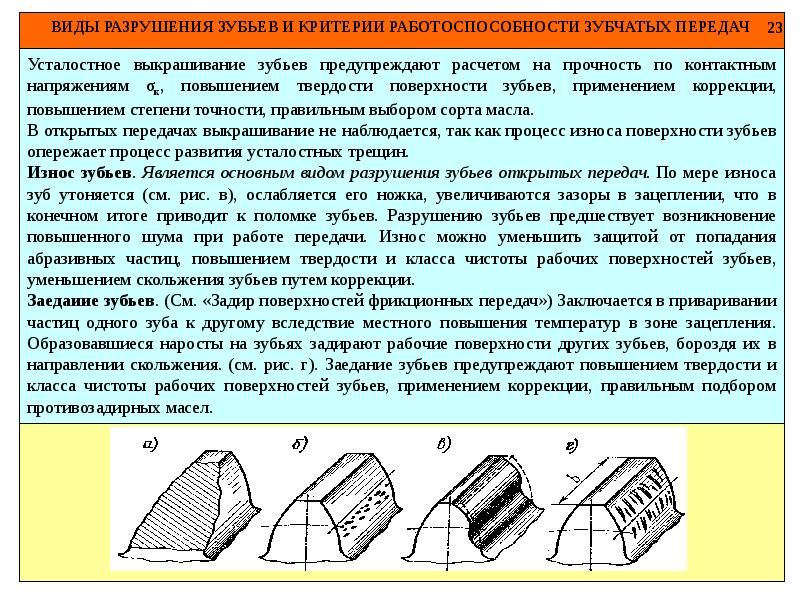 ВИДЫ РАЗРУШЕНИЯ ЗУБЬЕВ И КРИТЕРИИ РАБОТОСПОСОБНОСТИ ЗУБЧАТЫХ ПЕРЕДАЧ 23

Усталостное выкрашивание зубьев предупреждают расчетом на прочность по контактным напряжениям $\sigma_к$, повышением твердости поверхности зубьев, применением коррекции, повышением степени точности, правильным выбором сорта масла.

В открытых передачах выкрашивание не наблюдается, так как процесс износа поверхности зубьев опережает процесс развития усталостных трещин.

Износ зубьев. Является основным видом разрушения зубьев открытых передач. По мере износа зуб утоняется (см. рис. в), ослабляется его ножка, увеличиваются зазоры в зацеплении, что в конечном итоге приводит к поломке зубьев. Разрушению зубьев предшествует возникновение повышенного шума при работе передачи. Износ можно уменьшить защитой от попадания абразивных частиц, повышением твердости и класса чистоты рабочих поверхностей зубьев, уменьшением скольжения зубьев путем коррекции.

Заедание зубьев. (См. «Задир поверхностей фрикционных передач») Заключается в приваривании частиц одного зуба к другому вследствие местного повышения температур в зоне зацепления. Образовавшиеся наросты на зубьях задирают рабочие поверхности других зубьев, бороздя их в направлении скольжения. (см. рис. г). Заедание зубьев предупреждают повышением твердости и класса чистоты рабочих поверхностей зубьев, применением коррекции, правильным подбором противозадирных масел.

а) б) в) г)

b