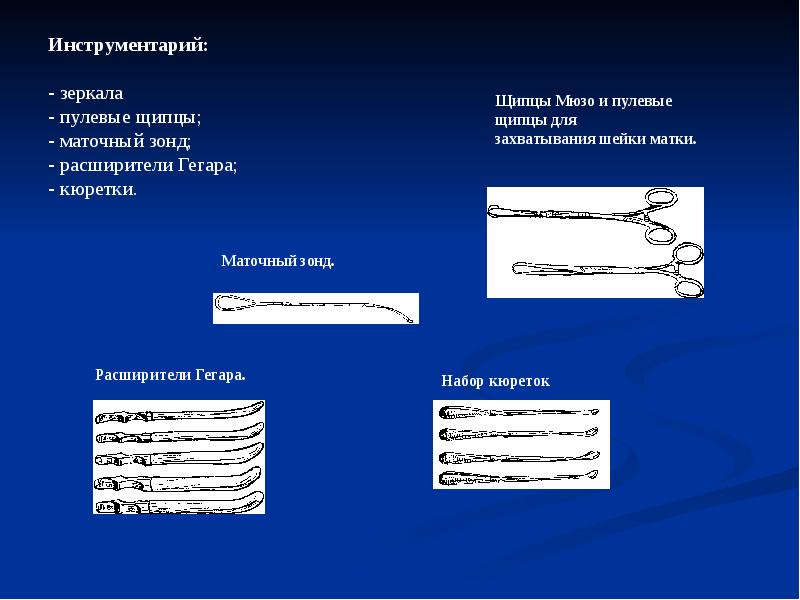 Инструментарий:

- зеркала
- пулевые щипцы;
- маточный зонд;
- расширители Гегара;
- кюретки.

Щипцы Мюзо и пулевые щипцы для захватывания шейки матки.

Маточный зонд.

Расширители Гегара.

Набор кюреток