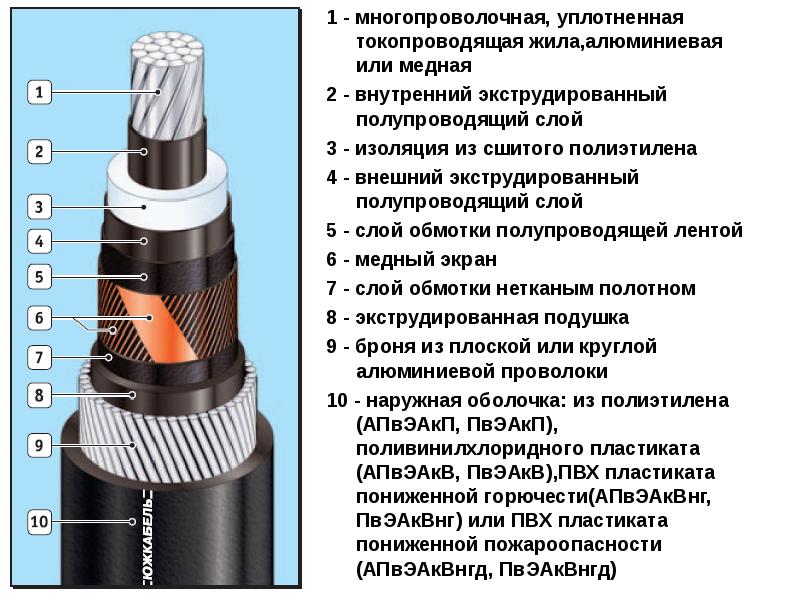 1
2
3
4
5
6
7
8
9
10
ЮЖКАБЕЛЬ

1 - многопроволочная, уплотненная токопроводящая жила,алюминиевая или медная
2 - внутренний экструдированный полупроводящий слой
3 - изоляция из сшитого полиэтилена
4 - внешний экструдированный полупроводящий слой
5 - слой обмотки полупроводящей лентой
6 - медный экран
7 - слой обмотки нетканым полотном
8 - экструдированная подушка
9 - броня из плоской или круглой алюминиевой проволоки
10 - наружная оболочка: из полиэтилена (АПвЭАкП, ПвЭАкП), поливинилхлоридного пластиката (АПвЭАкВ, ПвЭАкВ),ПВХ пластиката пониженной горючести(АПвЭАкВнг, ПвЭАкВнг) или ПВХ пластиката пониженной пожароопасности (АПвЭАкВнгд, ПвЭАкВнгд)