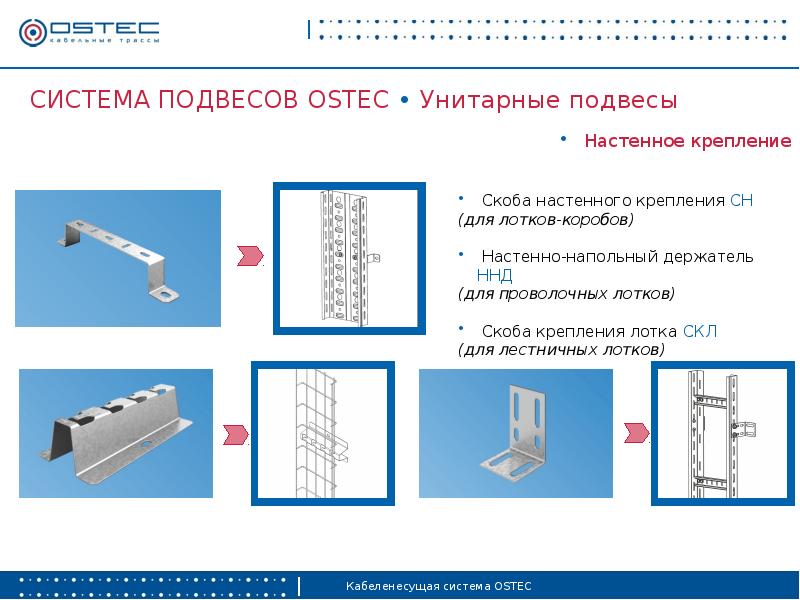 OSTEC
кабельные трассы

СИСТЕМА ПОДВЕСОВ OSTEC • Унитарные подвесы

• Настенное крепление

• Скоба настенного крепления СН
(для лотков-коробов)

• Настенно-напольный держатель ННД
(для проволочных лотков)

• Скоба крепления лотка СКЛ
(для лестничных лотков)

Кабеленесущая система OSTEC