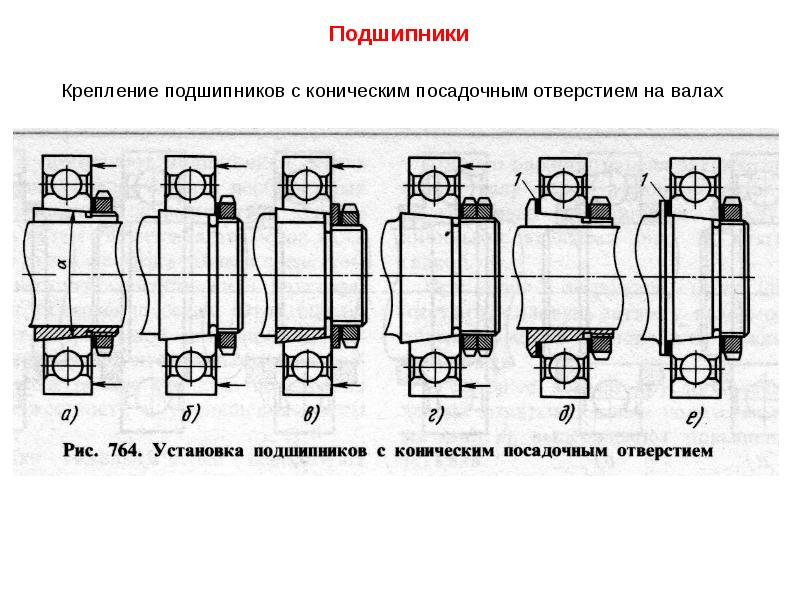 Подшипники

Крепление подшипников с коническим посадочным отверстием на валах

$\alpha$

1

1

а)

б)

в)

г)

д)

е)

Рис. 764. Установка подшипников с коническим посадочным отверстием