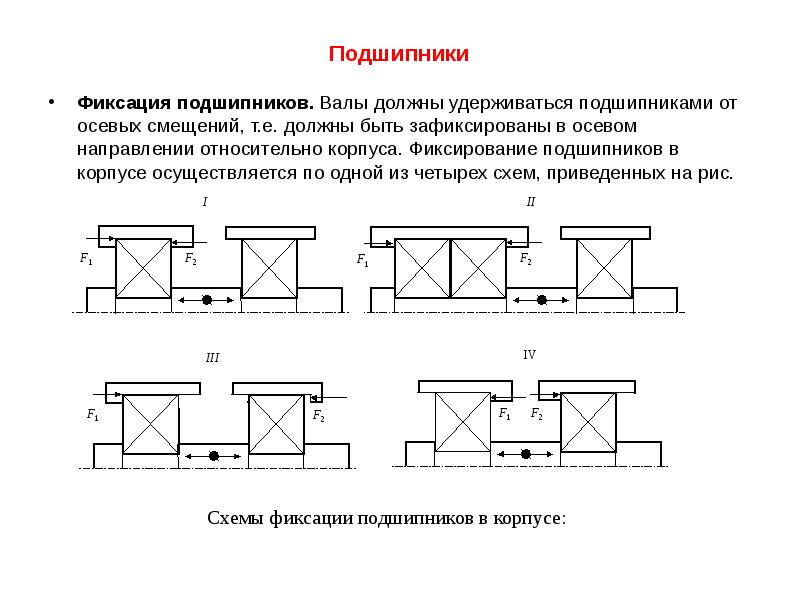 Подшипники

• **Фиксация подшипников.** Валы должны удерживаться подшипниками от осевых смещений, т.е. должны быть зафиксированы в осевом направлении относительно корпуса. Фиксирование подшипников в корпусе осуществляется по одной из четырех схем, приведенных на рис.

I

$F_1$ $F_2$

II

$F_1$ $F_2$

III

$F_1$ $F_2$

IV

$F_1$ $F_2$

Схемы фиксации подшипников в корпусе: