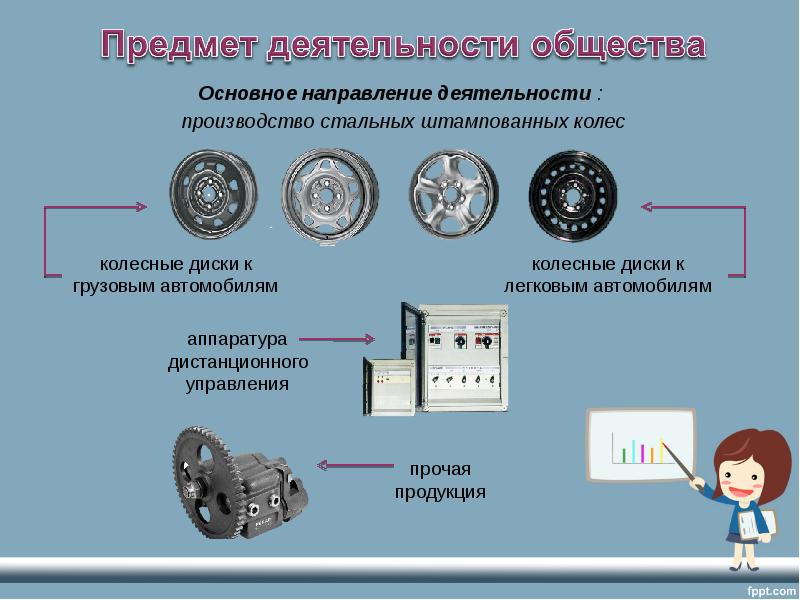 Предмет деятельности общества

Основное направление деятельности :
производство стальных штампованных колес

колесные диски к грузовым автомобилям

колесные диски к легковым автомобилям

аппаратура дистанционного управления

прочая продукция

fppt.com