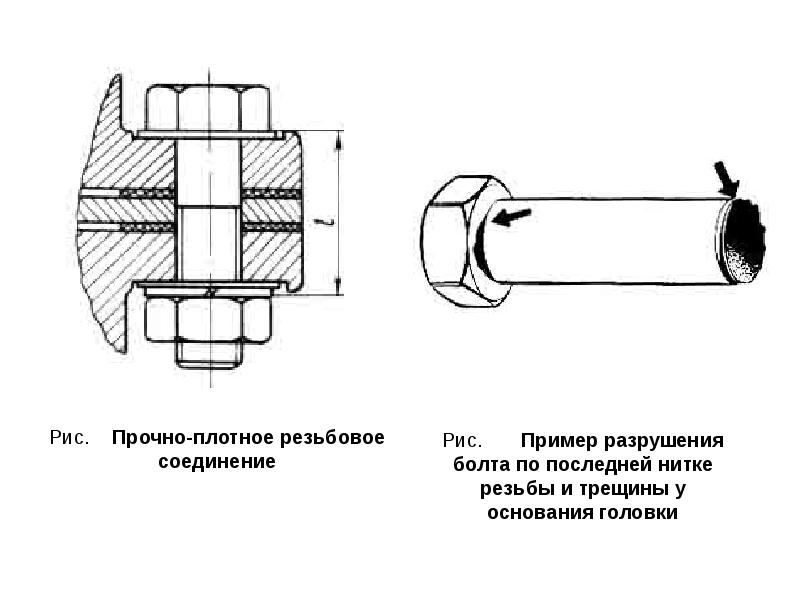 $l$

Рис. Прочно-плотное резьбовое соединение

Рис. Пример разрушения болта по последней нитке резьбы и трещины у основания головки