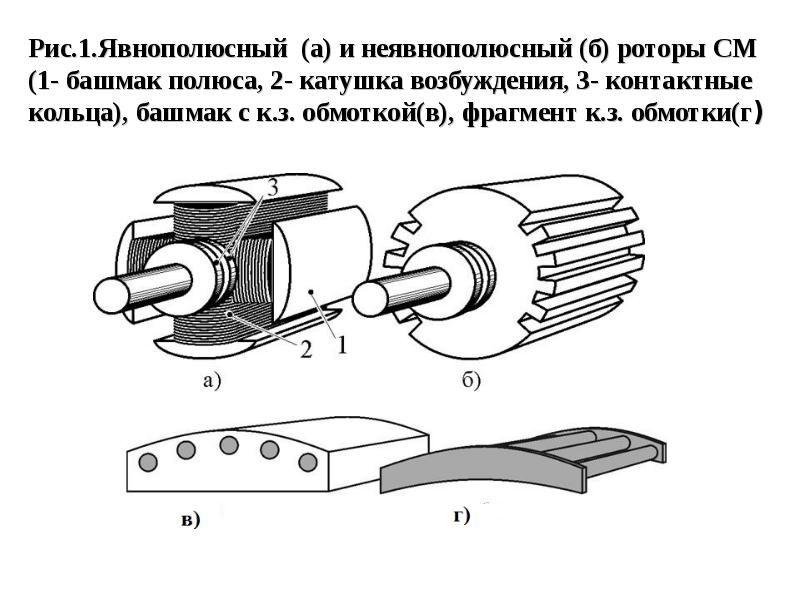 Рис.1.Явнополюсный (а) и неявнополюсный (б) роторы СМ (1- башмак полюса, 2- катушка возбуждения, 3- контактные кольца), башмак с к.з. обмоткой(в), фрагмент к.з. обмотки(г)

3

2

1

а)

б)

в)

г)