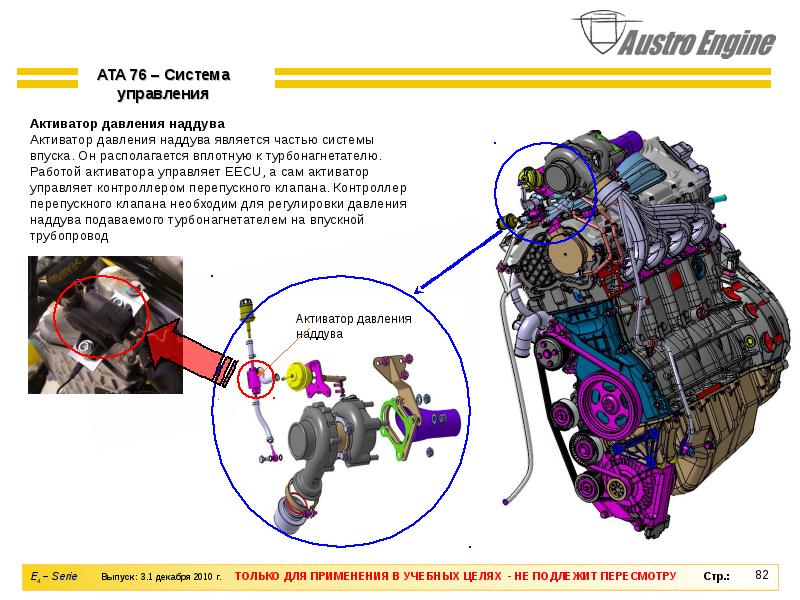 Austro Engine

ATA 76 – Система управления

Активатор давления наддува
Активатор давления наддува является частью системы впуска. Он располагается вплотную к турбонагнетателю. Работой активатора управляет EECU, а сам активатор управляет контроллером перепускного клапана. Контроллер перепускного клапана необходим для регулировки давления наддува подаваемого турбонагнетателем на впускной трубопровод

Активатор давления наддува

$E_4$ – Serie   Выпуск: 3.1 декабря 2010 г.   ТОЛЬКО ДЛЯ ПРИМЕНЕНИЯ В УЧЕБНЫХ ЦЕЛЯХ - НЕ ПОДЛЕЖИТ ПЕРЕСМОТРУ   Стр.: 82