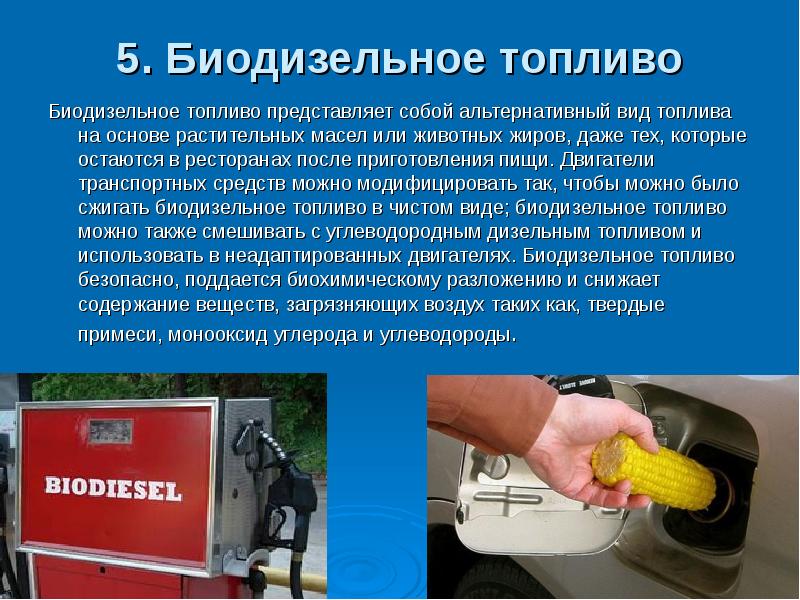 5. Биодизельное топливо

Биодизельное топливо представляет собой альтернативный вид топлива на основе растительных масел или животных жиров, даже тех, которые остаются в ресторанах после приготовления пищи. Двигатели транспортных средств можно модифицировать так, чтобы можно было сжигать биодизельное топливо в чистом виде; биодизельное топливо можно также смешивать с углеводородным дизельным топливом и использовать в неадаптированных двигателях. Биодизельное топливо безопасно, поддается биохимическому разложению и снижает содержание веществ, загрязняющих воздух таких как, твердые примеси, монооксид углерода и углеводороды.

BIODIESEL