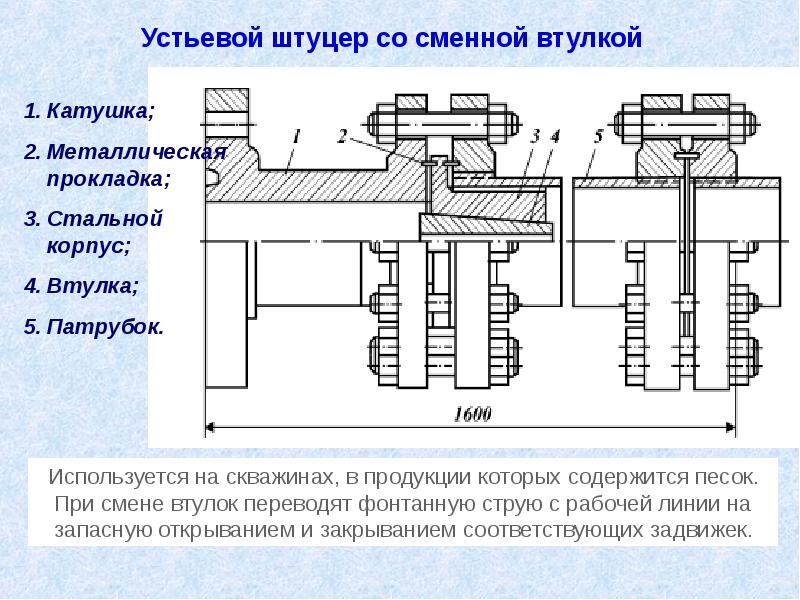 Устьевой штуцер со сменной втулкой

1. Катушка;
2. Металлическая прокладка;
3. Стальной корпус;
4. Втулка;
5. Патрубок.

1
2
3
4
5
1600

Используется на скважинах, в продукции которых содержится песок. При смене втулок переводят фонтанную струю с рабочей линии на запасную открыванием и закрыванием соответствующих задвижек.