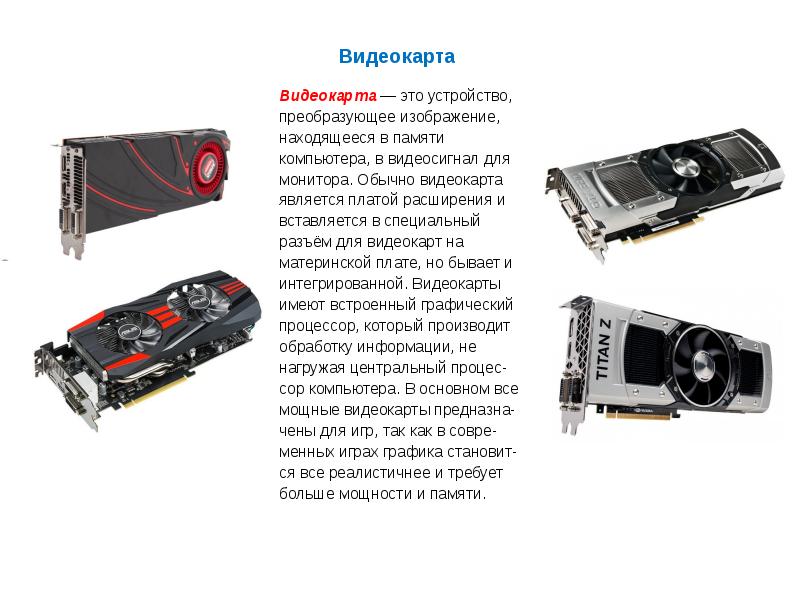 Видеокарта

Видеокарта — это устройство, преобразующее изображение, находящееся в памяти компьютера, в видеосигнал для монитора. Обычно видеокарта является платой расширения и вставляется в специальный разъём для видеокарт на материнской плате, но бывает и интегрированной. Видеокарты имеют встроенный графический процессор, который производит обработку информации, не нагружая центральный процессор компьютера. В основном все мощные видеокарты предназначены для игр, так как в современных играх графика становится все реалистичнее и требует больше мощности и памяти.

TITAN Z