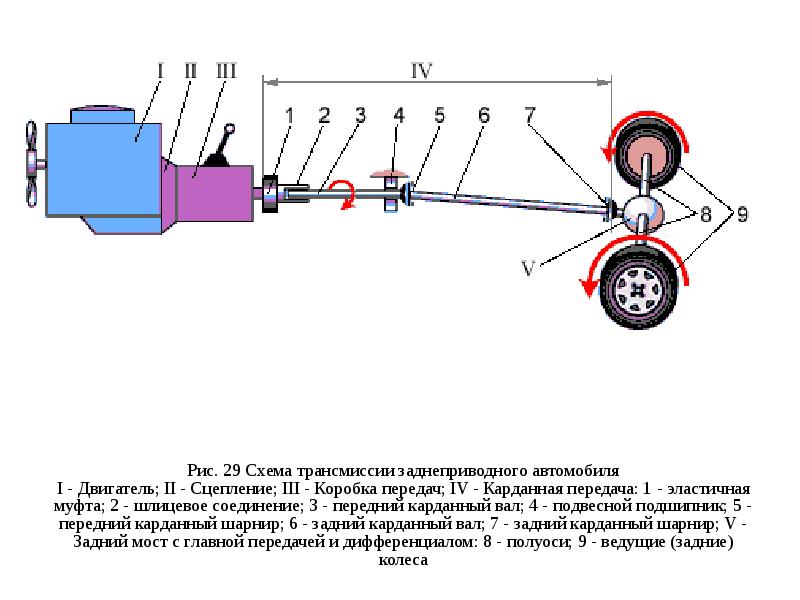 I II III IV

1 2 3 4 5 6 7

8 9

V

Рис. 29 Схема трансмиссии заднеприводного автомобиля
I - Двигатель; II - Сцепление; III - Коробка передач; IV - Карданная передача: 1 - эластичная муфта; 2 - шлицевое соединение; 3 - передний карданный вал; 4 - подвесной подшипник; 5 - передний карданный шарнир; 6 - задний карданный вал; 7 - задний карданный шарнир; V - Задний мост с главной передачей и дифференциалом: 8 - полуоси; 9 - ведущие (задние) колеса