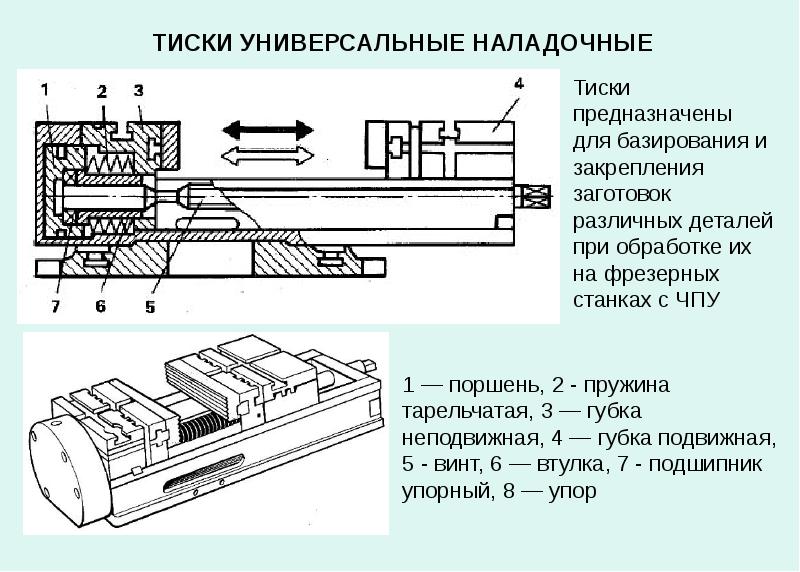 ТИСКИ УНИВЕРСАЛЬНЫЕ НАЛАДОЧНЫЕ

1 2 3 4

7 6 5

Тиски предназначены для базирования и закрепления заготовок различных деталей при обработке их на фрезерных станках с ЧПУ

1 — поршень, 2 - пружина тарельчатая, 3 — губка неподвижная, 4 — губка подвижная, 5 - винт, 6 — втулка, 7 - подшипник упорный, 8 — упор