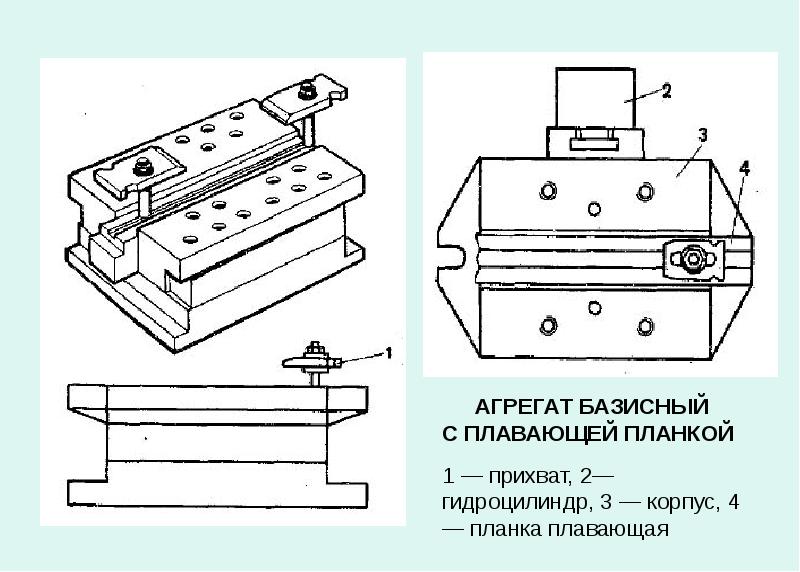 1

2

3

4

АГРЕГАТ БАЗИСНЫЙ С ПЛАВАЮЩЕЙ ПЛАНКОЙ

1 — прихват, 2— гидроцилиндр, 3 — корпус, 4 — планка плавающая