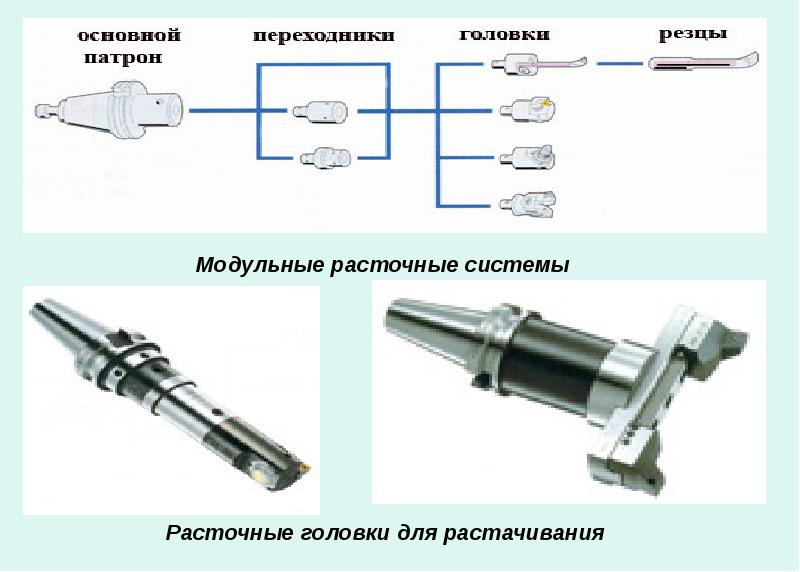 основной патрон

переходники

головки

резцы

Модульные расточные системы

Расточные головки для растачивания