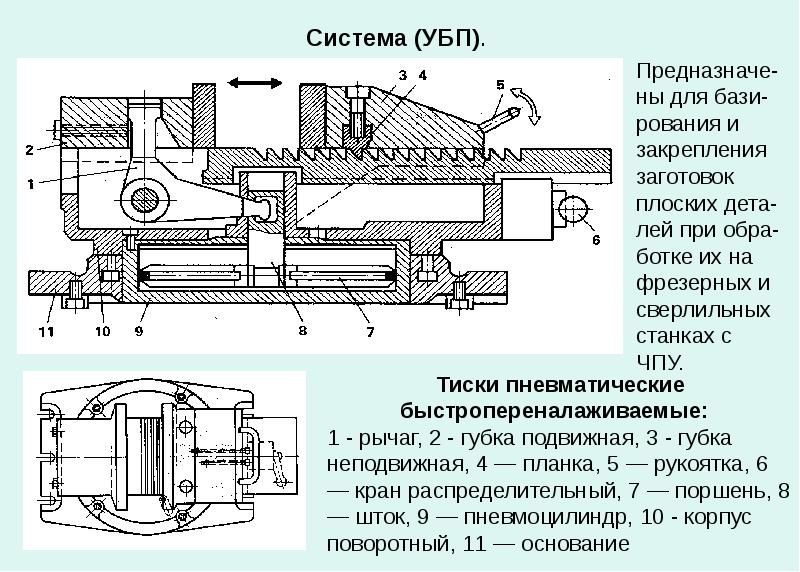 Система (УБП).

3 4 5 2 1 6 11 10 9 8 7

Предназначены для базирования и закрепления заготовок плоских деталей при обработке их на фрезерных и сверлильных станках с ЧПУ.

Тиски пневматические быстропереналаживаемые:
1 - рычаг, 2 - губка подвижная, 3 - губка неподвижная, 4 — планка, 5 — рукоятка, 6 — кран распределительный, 7 — поршень, 8 — шток, 9 — пневмоцилиндр, 10 - корпус поворотный, 11 — основание