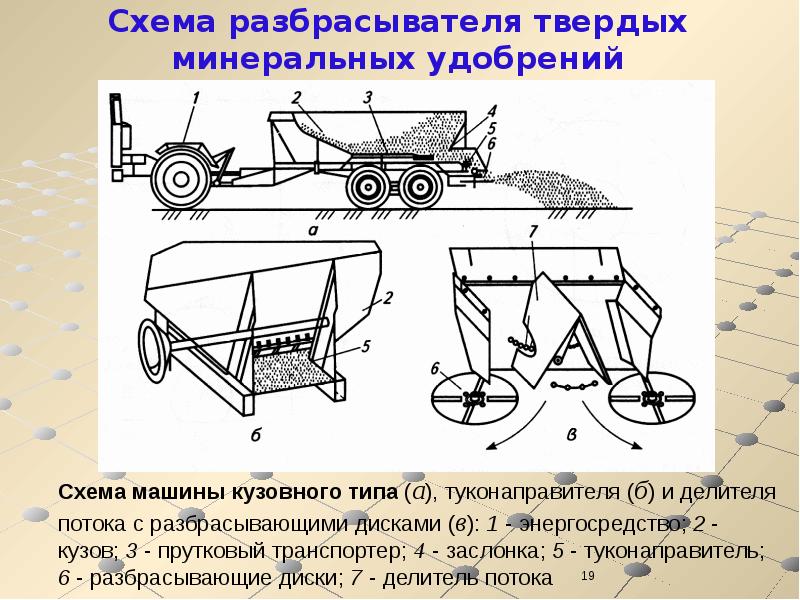 Схема разбрасывателя твердых минеральных удобрений

1
2
3
4
5
6
а
2
5
б
7
6
в

Схема машины кузовного типа (а), туконаправителя (б) и делителя потока с разбрасывающими дисками (в): 1 - энергосредство; 2 - кузов; 3 - прутковый транспортер; 4 - заслонка; 5 - туконаправитель; 6 - разбрасывающие диски; 7 - делитель потока

19