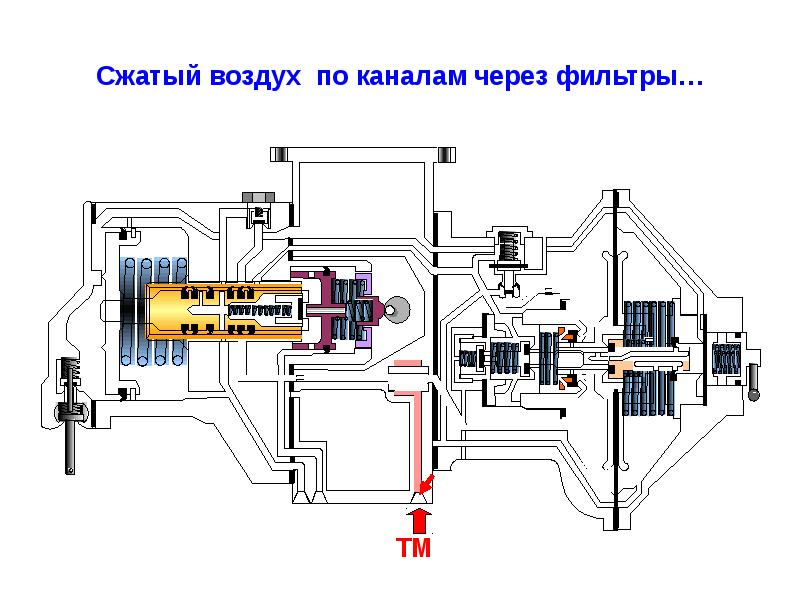 Сжатый воздух  по каналам через фильтры…

ТМ