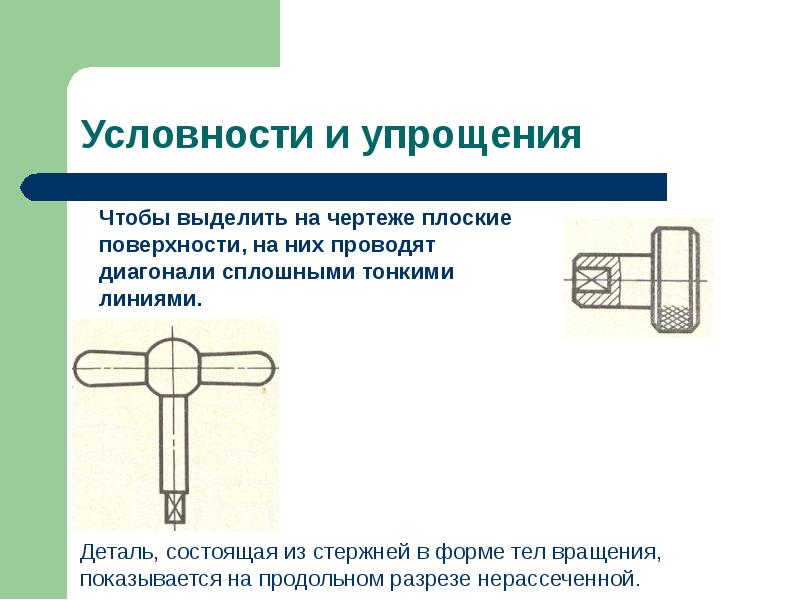 Условности и упрощения

Чтобы выделить на чертеже плоские поверхности, на них проводят диагонали сплошными тонкими линиями.

Деталь, состоящая из стержней в форме тел вращения, показывается на продольном разрезе нерассеченной.