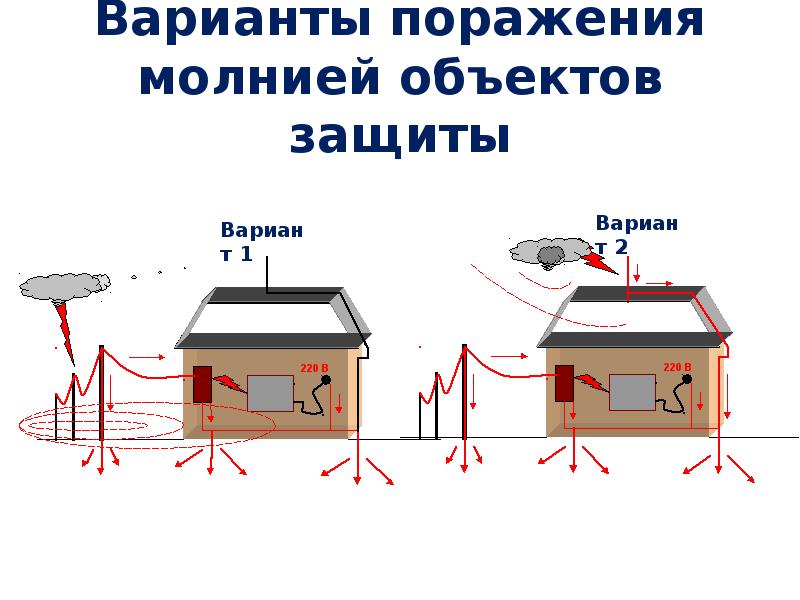 Варианты поражения молнией объектов защиты

Вариан т 1

220 В

Вариан т 2

220 В