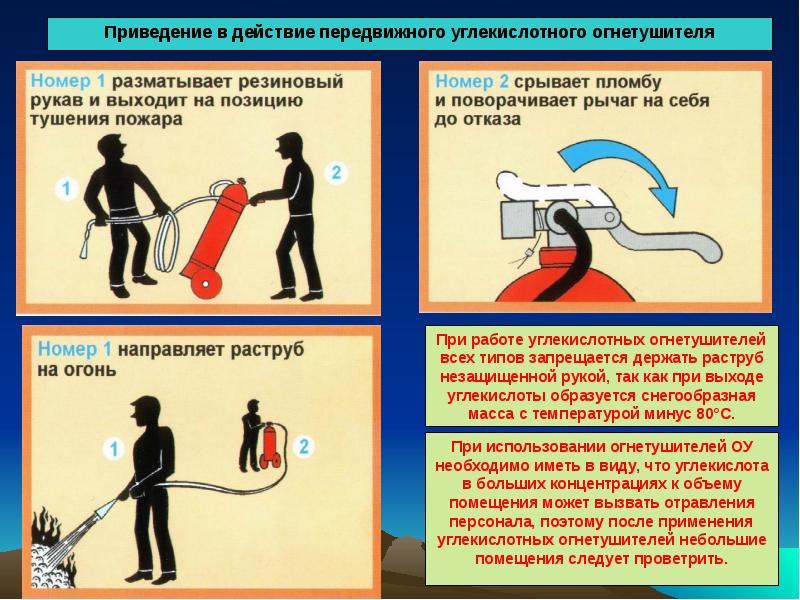 Приведение в действие передвижного углекислотного огнетушителя

Номер 1 разматывает резиновый рукав и выходит на позицию тушения пожара

1

2

Номер 2 срывает пломбу и поворачивает рычаг на себя до отказа

Номер 1 направляет раструб на огонь

1

2

При работе углекислотных огнетушителей всех типов запрещается держать раструб незащищенной рукой, так как при выходе углекислоты образуется снегообразная масса с температурой минус 80°С.

При использовании огнетушителей ОУ необходимо иметь в виду, что углекислота в больших концентрациях к объему помещения может вызвать отравления персонала, поэтому после применения углекислотных огнетушителей небольшие помещения следует проветрить.