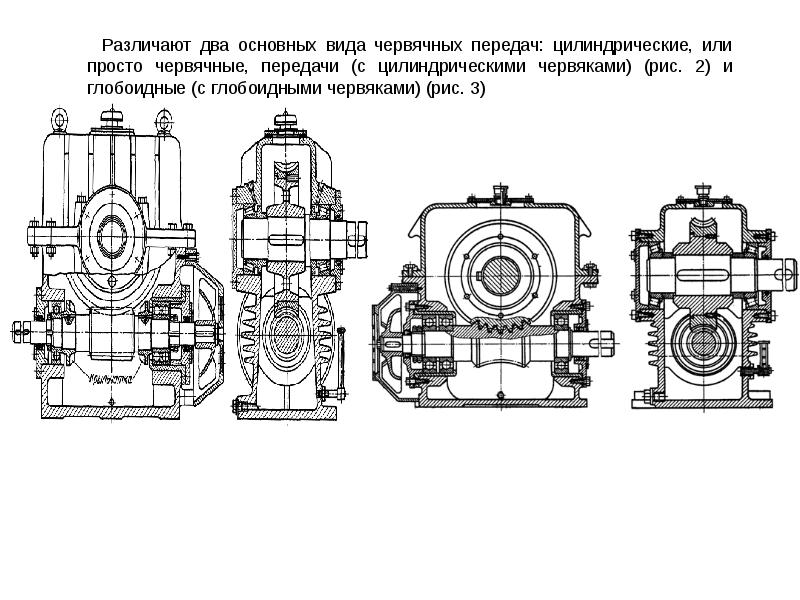 Различают два основных вида червячных передач: цилиндрические, или просто червячные, передачи (с цилиндрическими червяками) (рис. 2) и глобоидные (с глобоидными червяками) (рис. 3)