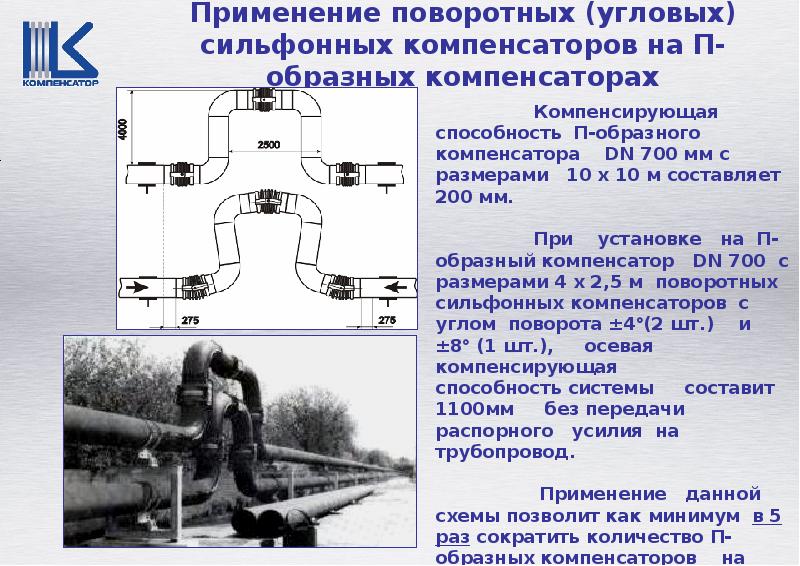 КОМПЕНСАТОР

Применение поворотных (угловых) сильфонных компенсаторов на П-образных компенсаторах

4000

2500

275

275

Компенсирующая способность П-образного компенсатора DN 700 мм с размерами 10 х 10 м составляет 200 мм.

При установке на П-образный компенсатор DN 700 с размерами 4 х 2,5 м поворотных сильфонных компенсаторов с углом поворота ±4°(2 шт.) и ±8° (1 шт.), осевая компенсирующая способность системы составит 1100мм без передачи распорного усилия на трубопровод.

Применение данной схемы позволит как минимум в 5 раз сократить количество П-образных компенсаторов на