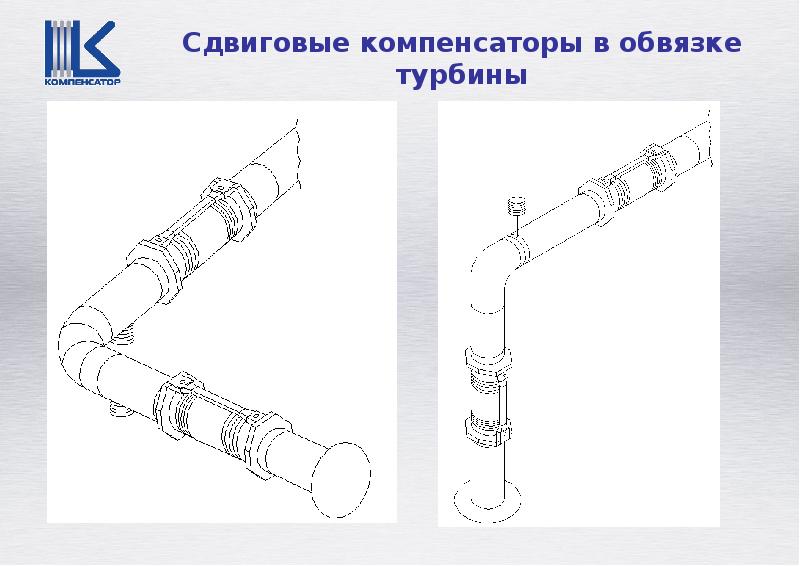 КОМПЕНСАТОР

Сдвиговые компенсаторы в обвязке турбины