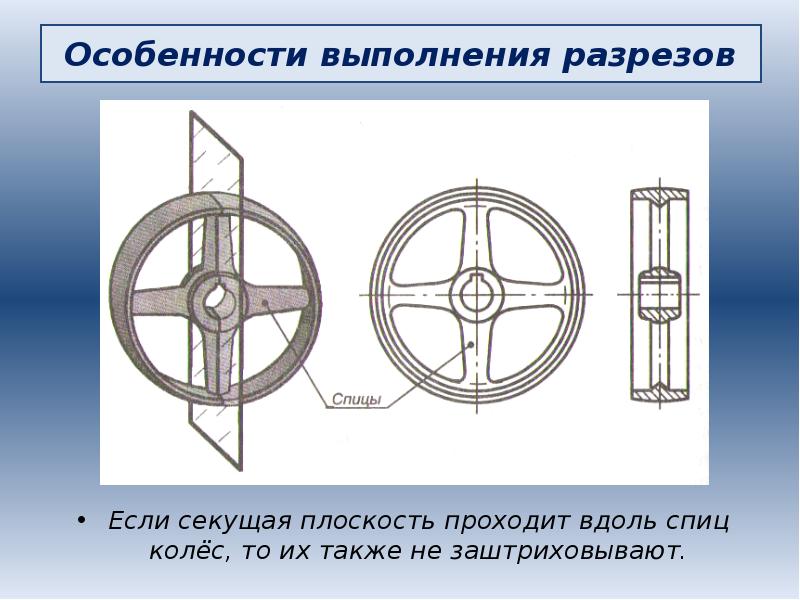 Особенности выполнения разрезов

Спицы

• Если секущая плоскость проходит вдоль спиц колёс, то их также не заштриховывают.