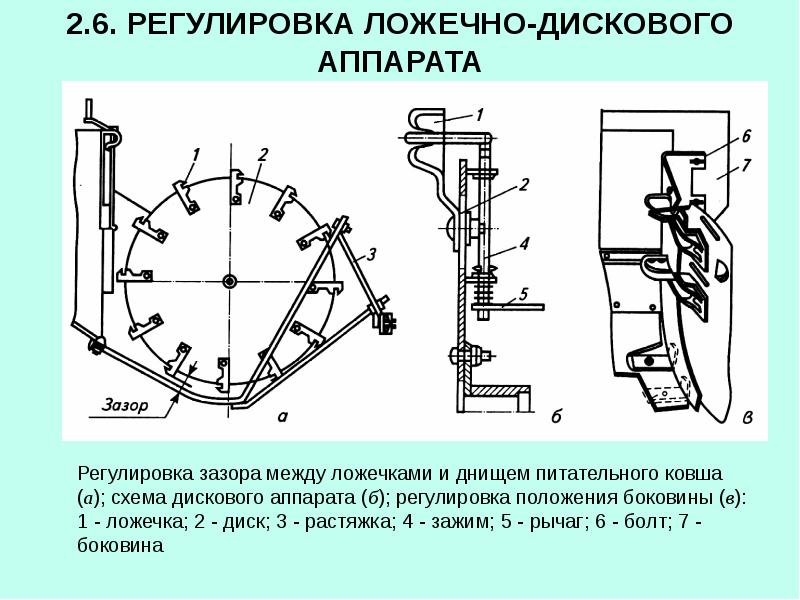 2.6. РЕГУЛИРОВКА ЛОЖЕЧНО-ДИСКОВОГО АППАРАТА

1
2
3
Зазор
а

1
2
4
5
б

6
7
в

Регулировка зазора между ложечками и днищем питательного ковша (а); схема дискового аппарата (б); регулировка положения боковины (в): 1 - ложечка; 2 - диск; 3 - растяжка; 4 - зажим; 5 - рычаг; 6 - болт; 7 - боковина