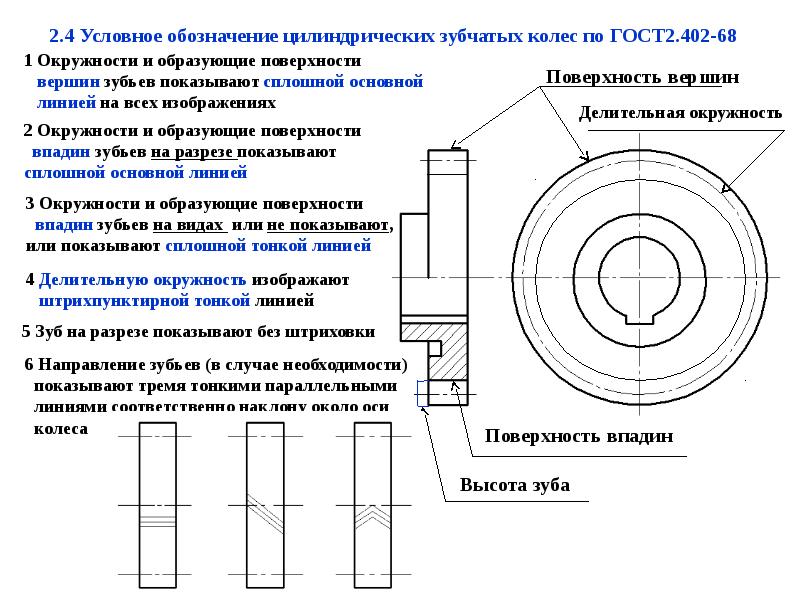 2.4 Условное обозначение цилиндрических зубчатых колес по ГОСТ2.402-68

1 Окружности и образующие поверхности вершин зубьев показывают сплошной основной линией на всех изображениях

2 Окружности и образующие поверхности впадин зубьев на разрезе показывают сплошной основной линией

3 Окружности и образующие поверхности впадин зубьев на видах или не показывают, или показывают сплошной тонкой линией

4 Делительную окружность изображают штрихпунктирной тонкой линией

5 Зуб на разрезе показывают без штриховки

6 Направление зубьев (в случае необходимости) показывают тремя тонкими параллельными линиями соответственно наклону около оси колеса

Поверхность вершин

Делительная окружность

Поверхность впадин

Высота зуба