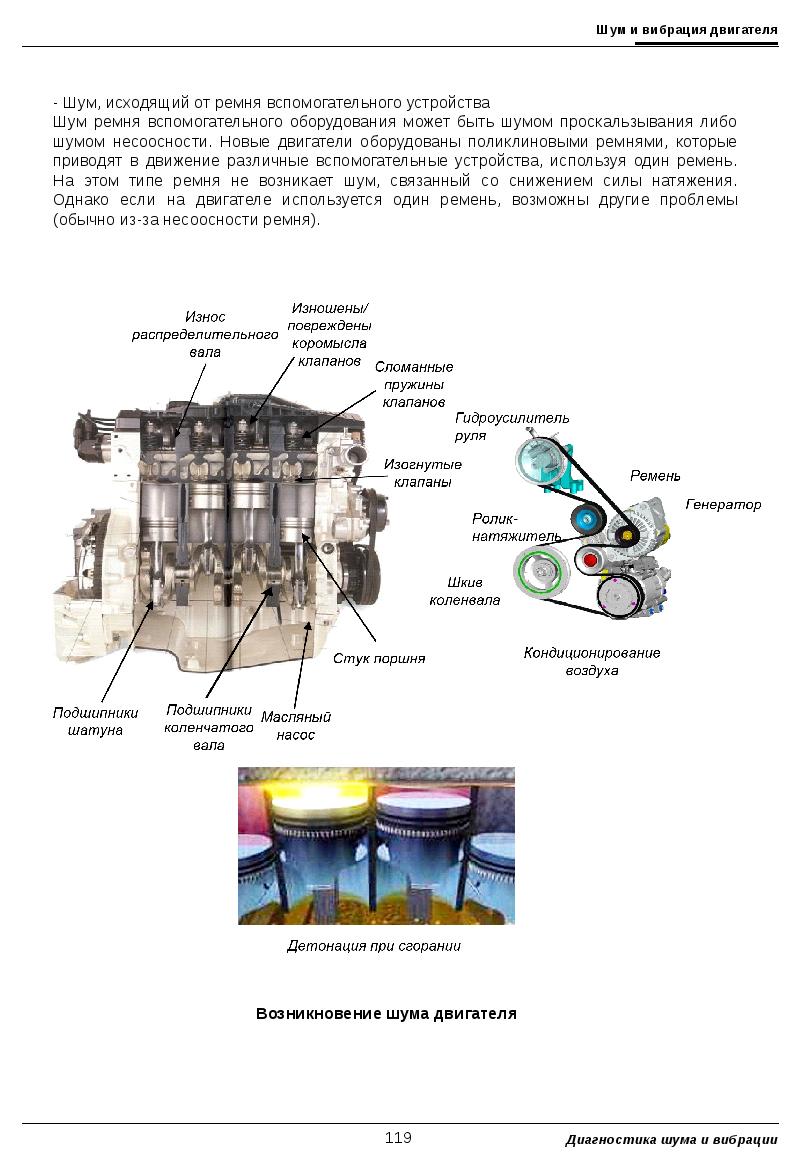 Шум и вибрация двигателя

- Шум, исходящий от ремня вспомогательного устройства
Шум ремня вспомогательного оборудования может быть шумом проскальзывания либо шумом несоосности. Новые двигатели оборудованы поликлиновыми ремнями, которые приводят в движение различные вспомогательные устройства, используя один ремень. На этом типе ремня не возникает шум, связанный со снижением силы натяжения. Однако если на двигателе используется один ремень, возможны другие проблемы (обычно из-за несоосности ремня).

Износ распределительного вала

Изношены/ повреждены коромысла клапанов

Сломанные пружины клапанов

Изогнутые клапаны

Стук поршня

Подшипники шатуна

Подшипники коленчатого вала

Масляный насос

Гидроусилитель руля

Ремень

Генератор

Ролик-натяжитель

Шкив коленвала

Кондиционирование воздуха

Детонация при сгорании

Возникновение шума двигателя

119

Диагностика шума и вибрации