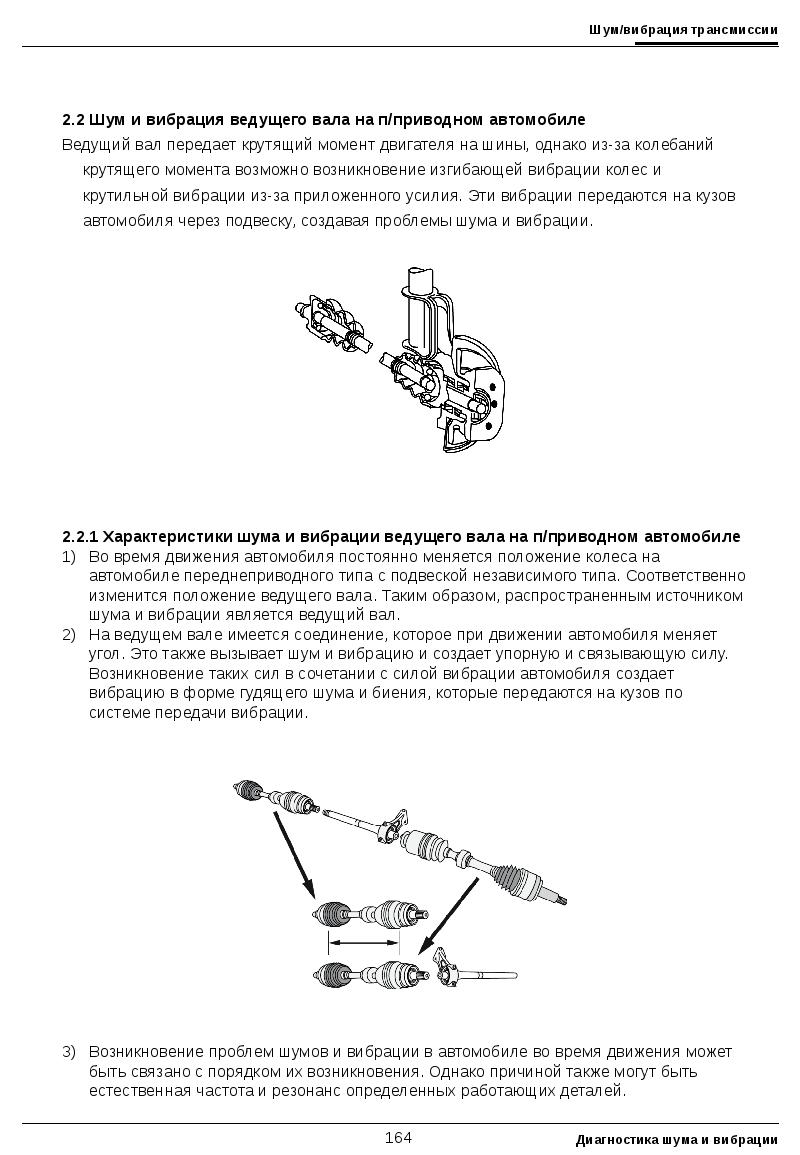 Шум/вибрация трансмиссии

2.2 Шум и вибрация ведущего вала на п/приводном автомобиле

Ведущий вал передает крутящий момент двигателя на шины, однако из-за колебаний крутящего момента возможно возникновение изгибающей вибрации колес и крутильной вибрации из-за приложенного усилия. Эти вибрации передаются на кузов автомобиля через подвеску, создавая проблемы шума и вибрации.

2.2.1 Характеристики шума и вибрации ведущего вала на п/приводном автомобиле

1) Во время движения автомобиля постоянно меняется положение колеса на автомобиле переднеприводного типа с подвеской независимого типа. Соответственно изменится положение ведущего вала. Таким образом, распространенным источником шума и вибрации является ведущий вал.

2) На ведущем вале имеется соединение, которое при движении автомобиля меняет угол. Это также вызывает шум и вибрацию и создает упорную и связывающую силу. Возникновение таких сил в сочетании с силой вибрации автомобиля создает вибрацию в форме гудящего шума и биения, которые передаются на кузов по системе передачи вибрации.

3) Возникновение проблем шумов и вибрации в автомобиле во время движения может быть связано с порядком их возникновения. Однако причиной также могут быть естественная частота и резонанс определенных работающих деталей.

164

Диагностика шума и вибрации