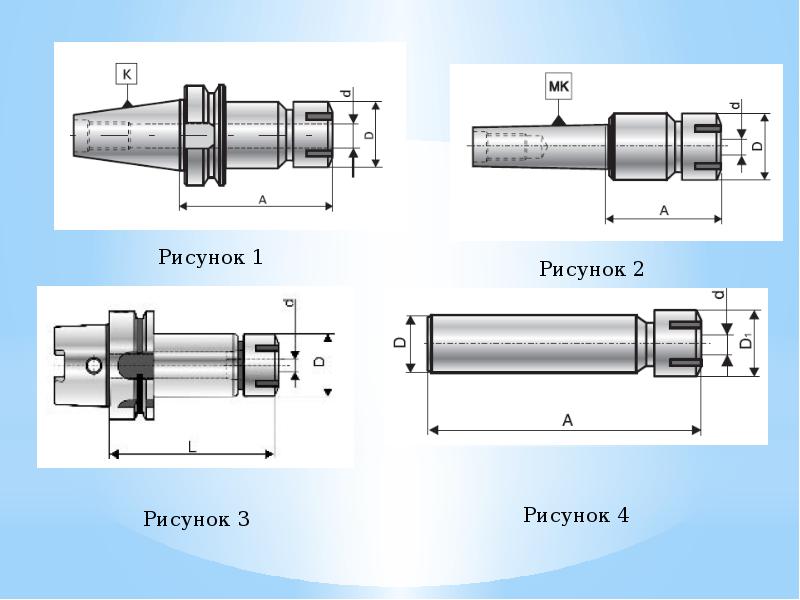 K

d

D

A

Рисунок 1

MK

d

D

A

Рисунок 2

d

D

L

Рисунок 3

D

d

$D_1$

A

Рисунок 4