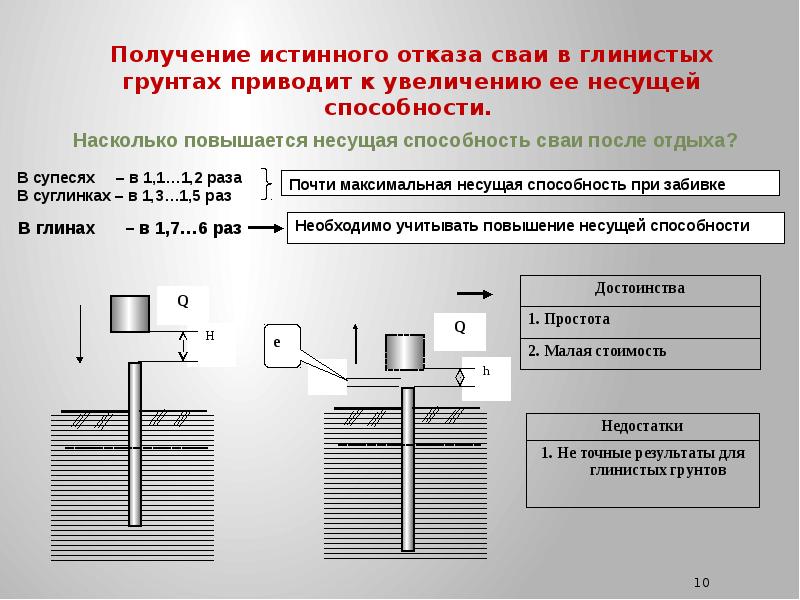 Получение истинного отказа сваи в глинистых грунтах приводит к увеличению ее несущей способности.

Насколько повышается несущая способность сваи после отдыха?

В супесях – в 1,1…1,2 раза
В суглинках – в 1,3…1,5 раз

Почти максимальная несущая способность при забивке

В глинах – в 1,7…6 раз

Необходимо учитывать повышение несущей способности

Q

H

e

Q

h

| Достоинства |
|---|
| 1. Простота |
| 2. Малая стоимость |

| Недостатки |
|---|
| 1. Не точные результаты для глинистых грунтов |

10