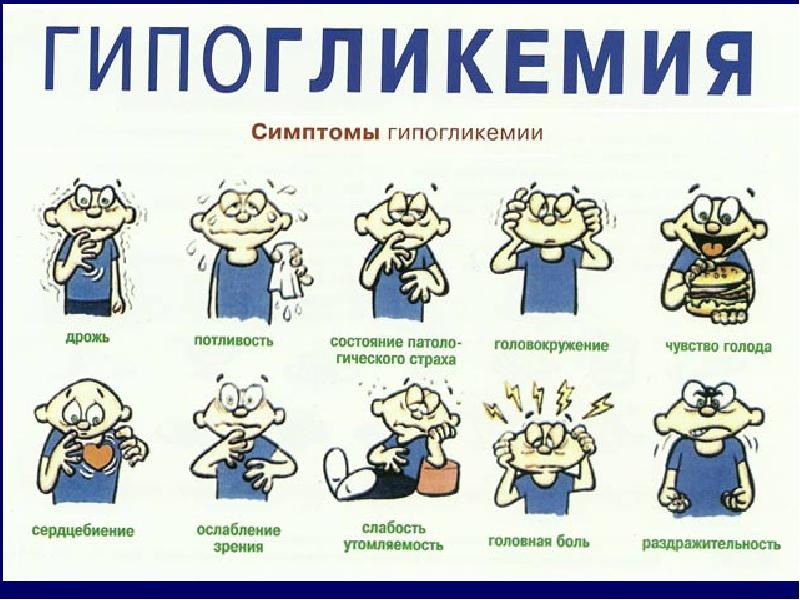 ГИПОГЛИКЕМИЯ

Симптомы гипогликемии

дрожь

потливость

состояние патологического страха

головокружение

чувство голода

сердцебиение

ослабление зрения

слабость утомляемость

головная боль

раздражительность