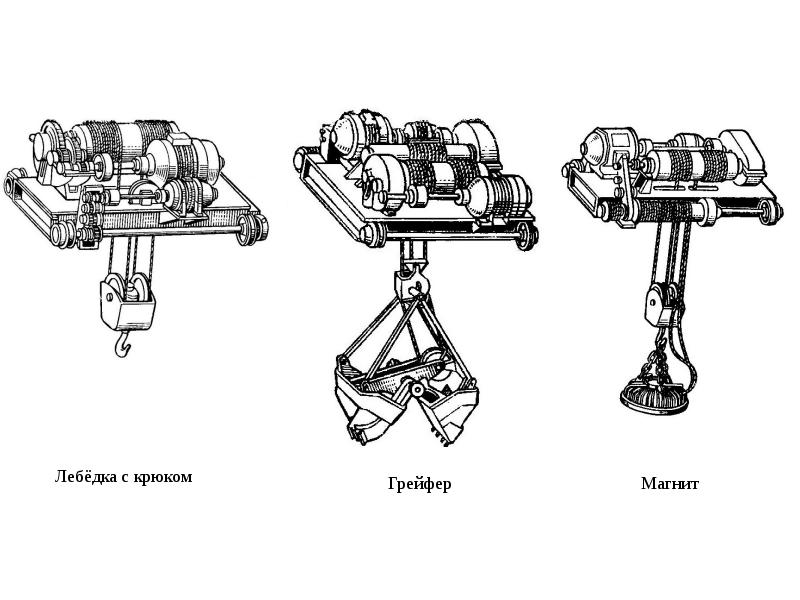 Лебёдка с крюком

Грейфер

Магнит