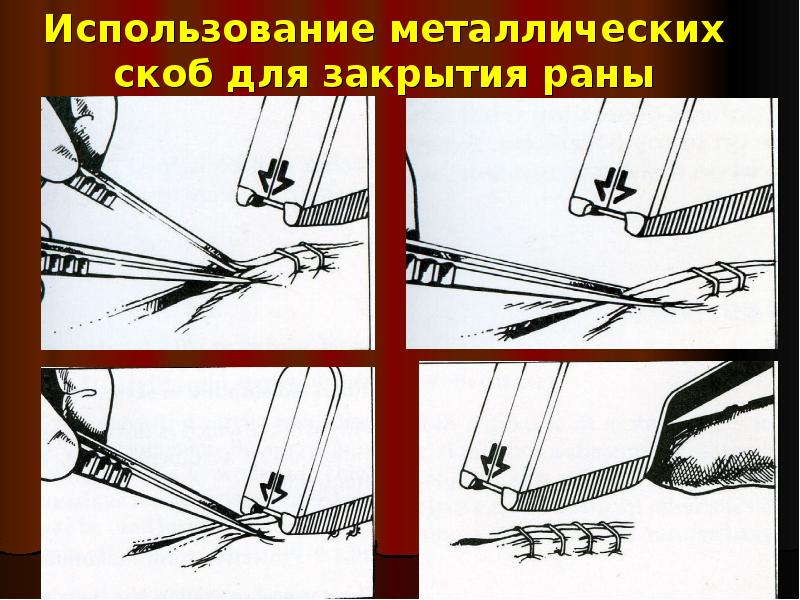 Использование металлических скоб для закрытия раны