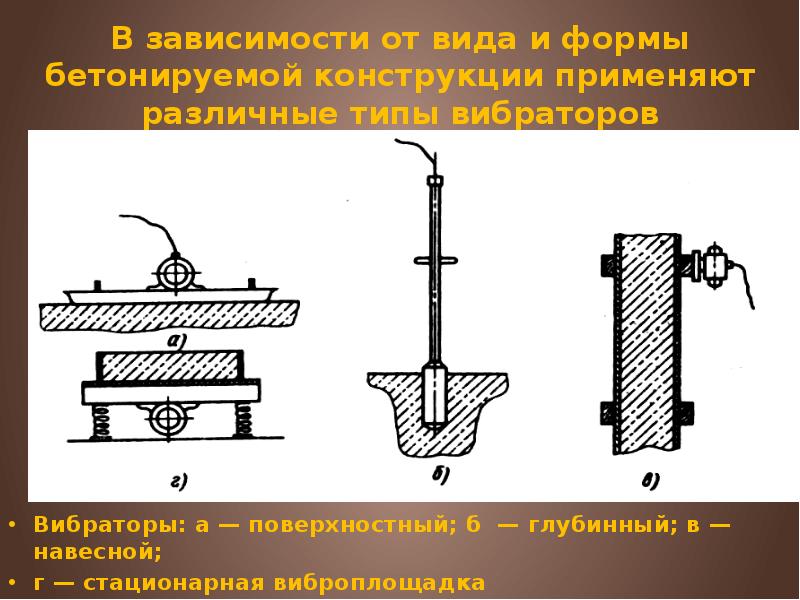 В зависимости от вида и формы бетонируемой конструкции применяют различные типы вибраторов

а)

г)

б)

в)

• Вибраторы: а — поверхностный; б — глубинный; в — навесной;

• г — стационарная виброплощадка